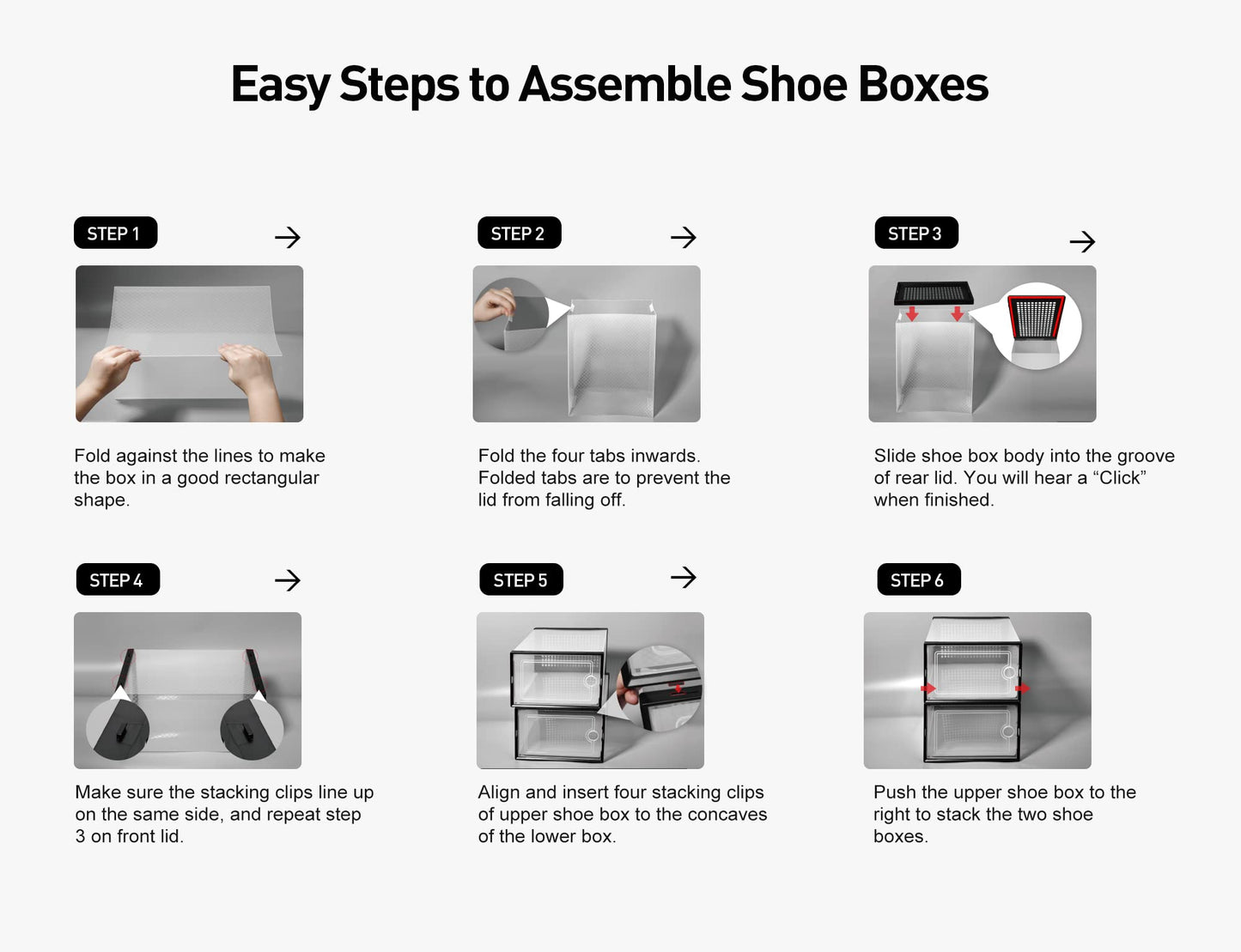 Easy Steps to Assemble Shoe Boxes

STEP 1

Fold against the lines to make the box in a good rectangular shape.

STEP 2

Fold the four tabs inwards. Folded tabs are to prevent the lid from falling off.

STEP 3

Slide shoe box body into the groove of rear lid. You will hear a “Click” when finished.

STEP 4

Make sure the stacking clips line up on the same side, and repeat step 3 on front lid.

STEP 5

Align and insert four stacking clips of upper shoe box to the concaves of the lower box.

STEP 6

Push the upper shoe box to the right to stack the two shoe boxes.