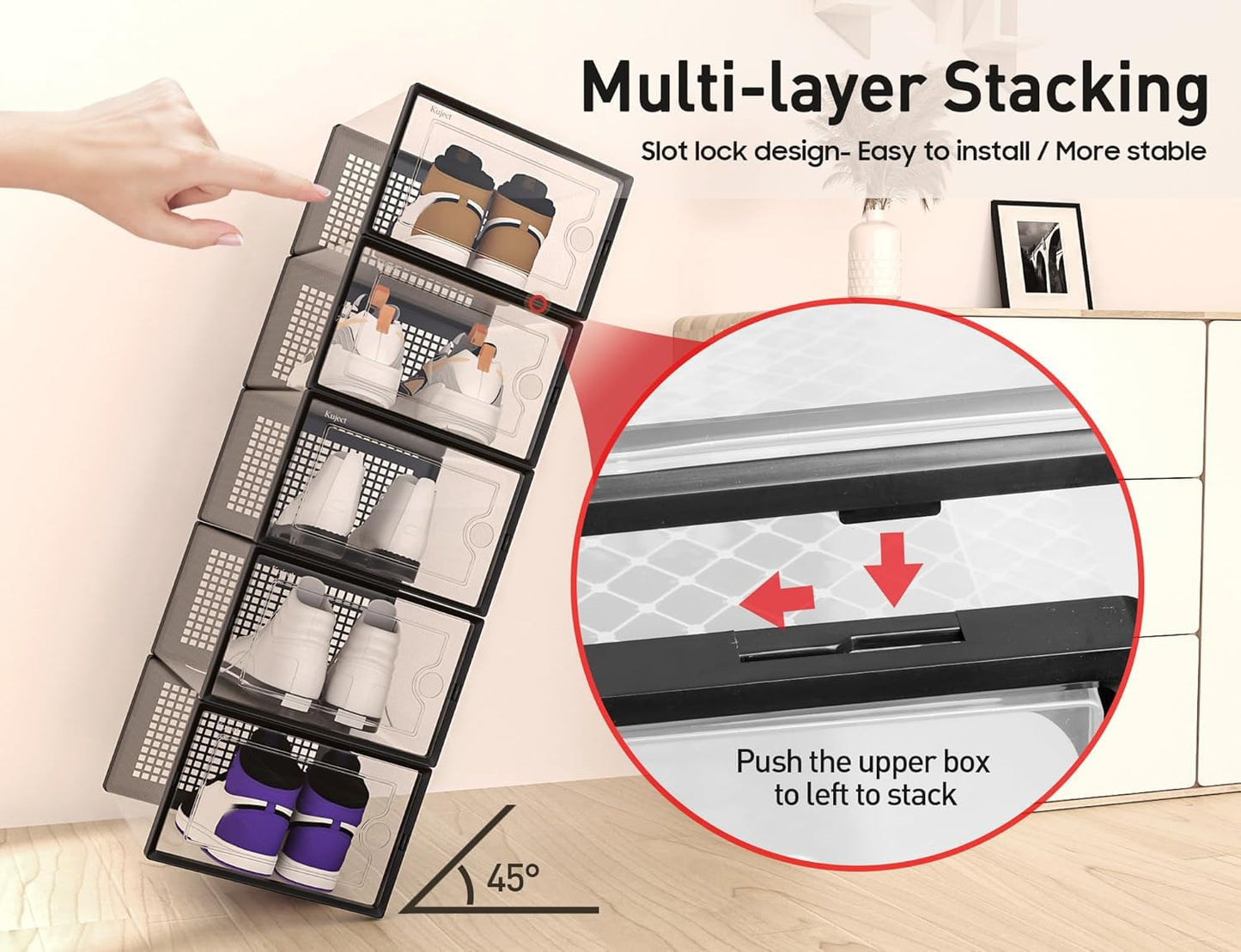 Multi-layer Stacking

Slot lock design- Easy to install / More stable

Kuject

Kuject

Push the upper box to left to stack

45°