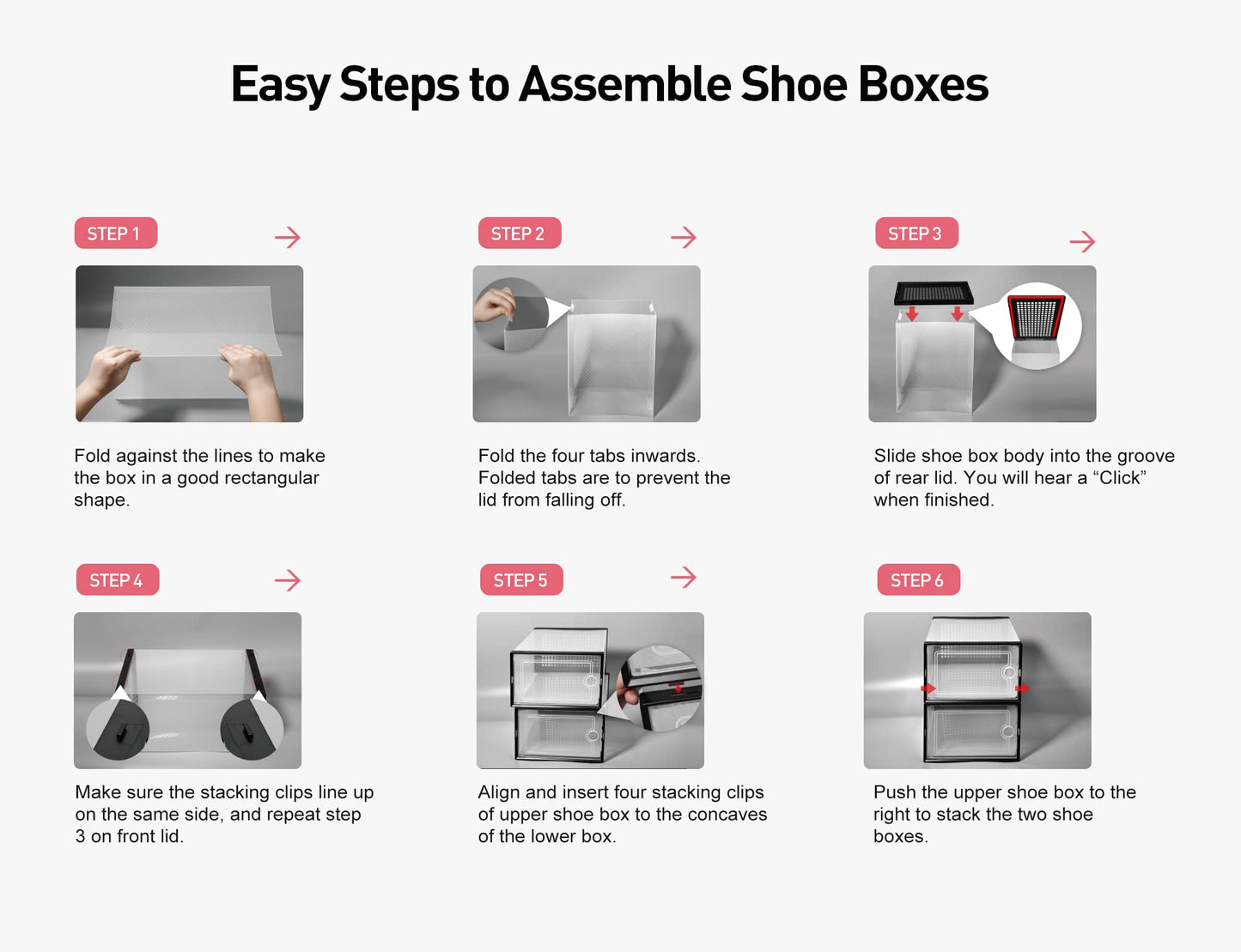 Easy Steps to Assemble Shoe Boxes

STEP 1

Fold against the lines to make the box in a good rectangular shape.

STEP 2

Fold the four tabs inwards. Folded tabs are to prevent the lid from falling off.

STEP 3

Slide shoe box body into the groove of rear lid. You will hear a “Click” when finished.

STEP 4

Make sure the stacking clips line up on the same side, and repeat step 3 on front lid.

STEP 5

Align and insert four stacking clips of upper shoe box to the concaves of the lower box.

STEP 6

Push the upper shoe box to the right to stack the two shoe boxes.