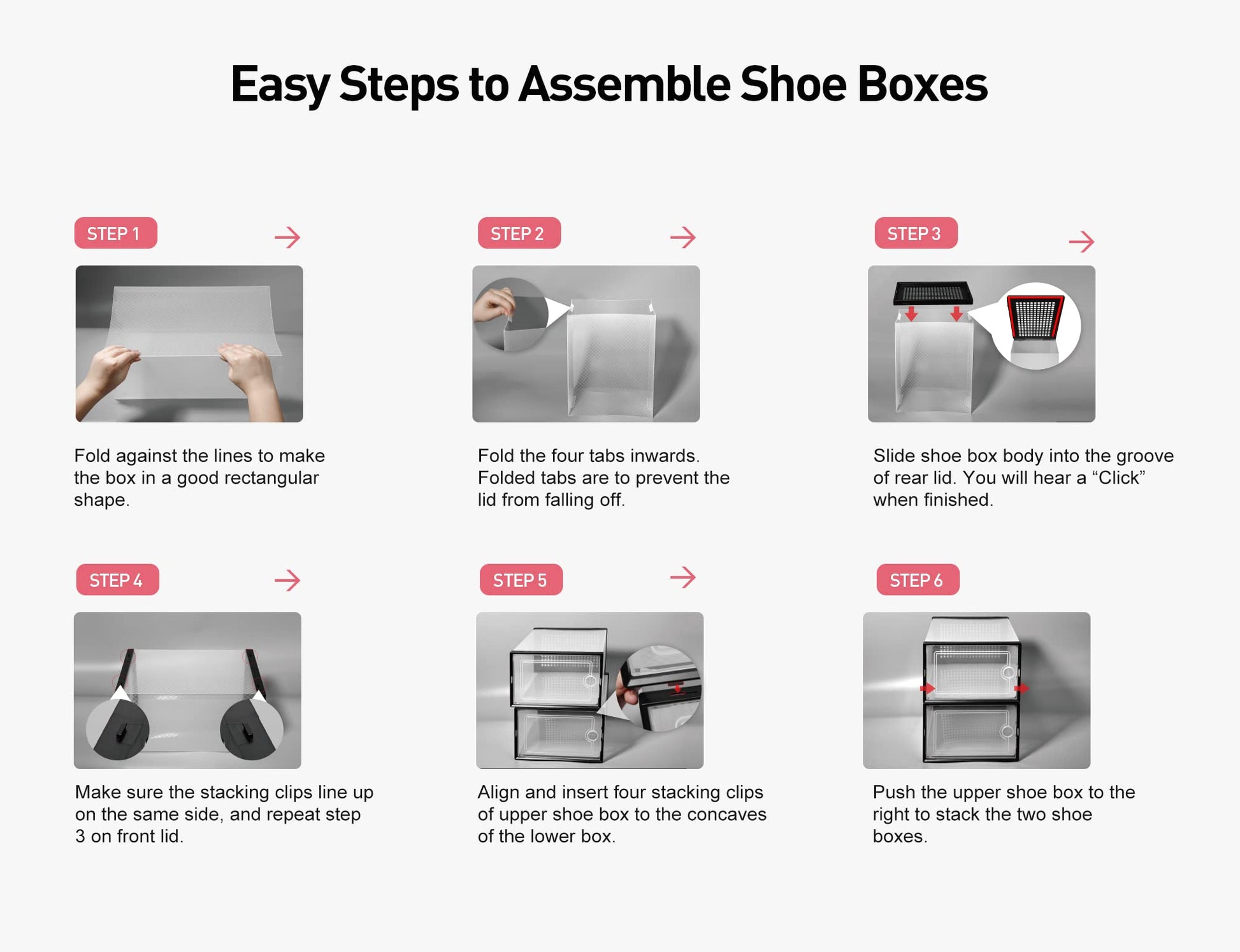 Easy Steps to Assemble Shoe Boxes

STEP 1

Fold against the lines to make the box in a good rectangular shape.

STEP 2

Fold the four tabs inwards. Folded tabs are to prevent the lid from falling off.

STEP 3

Slide shoe box body into the groove of rear lid. You will hear a “Click” when finished.

STEP 4

Make sure the stacking clips line up on the same side, and repeat step 3 on front lid.

STEP 5

Align and insert four stacking clips of upper shoe box to the concaves of the lower box.

STEP 6

Push the upper shoe box to the right to stack the two shoe boxes.