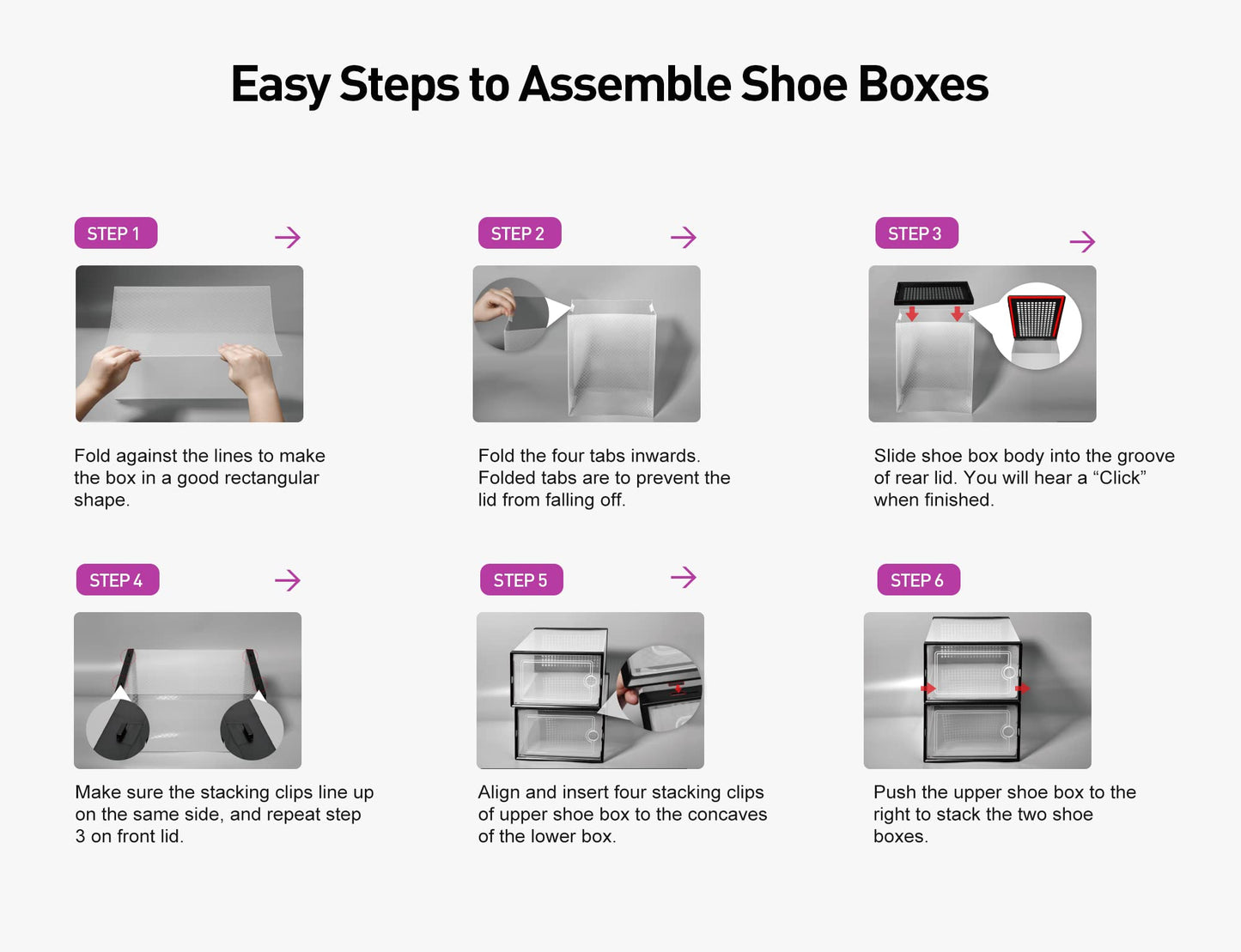 Easy Steps to Assemble Shoe Boxes

STEP 1

Fold against the lines to make the box in a good rectangular shape.

STEP 2

Fold the four tabs inwards. Folded tabs are to prevent the lid from falling off.

STEP 3

Slide shoe box body into the groove of rear lid. You will hear a “Click” when finished.

STEP 4

Make sure the stacking clips line up on the same side, and repeat step 3 on front lid.

STEP 5

Align and insert four stacking clips of upper shoe box to the concaves of the lower box.

STEP 6

Push the upper shoe box to the right to stack the two shoe boxes.