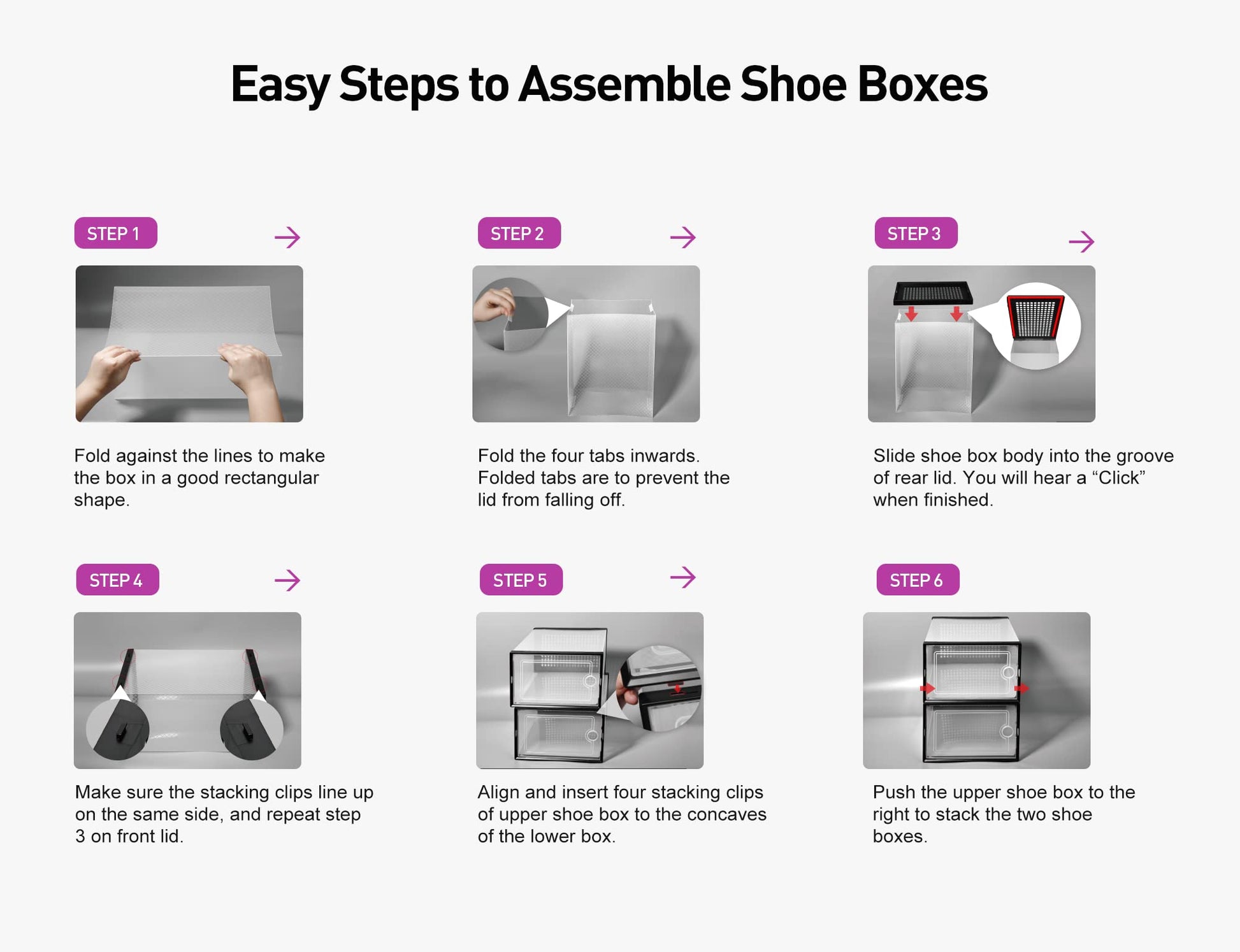 Easy Steps to Assemble Shoe Boxes

STEP 1

Fold against the lines to make the box in a good rectangular shape.

STEP 2

Fold the four tabs inwards. Folded tabs are to prevent the lid from falling off.

STEP 3

Slide shoe box body into the groove of rear lid. You will hear a “Click” when finished.

STEP 4

Make sure the stacking clips line up on the same side, and repeat step 3 on front lid.

STEP 5

Align and insert four stacking clips of upper shoe box to the concaves of the lower box.

STEP 6

Push the upper shoe box to the right to stack the two shoe boxes.